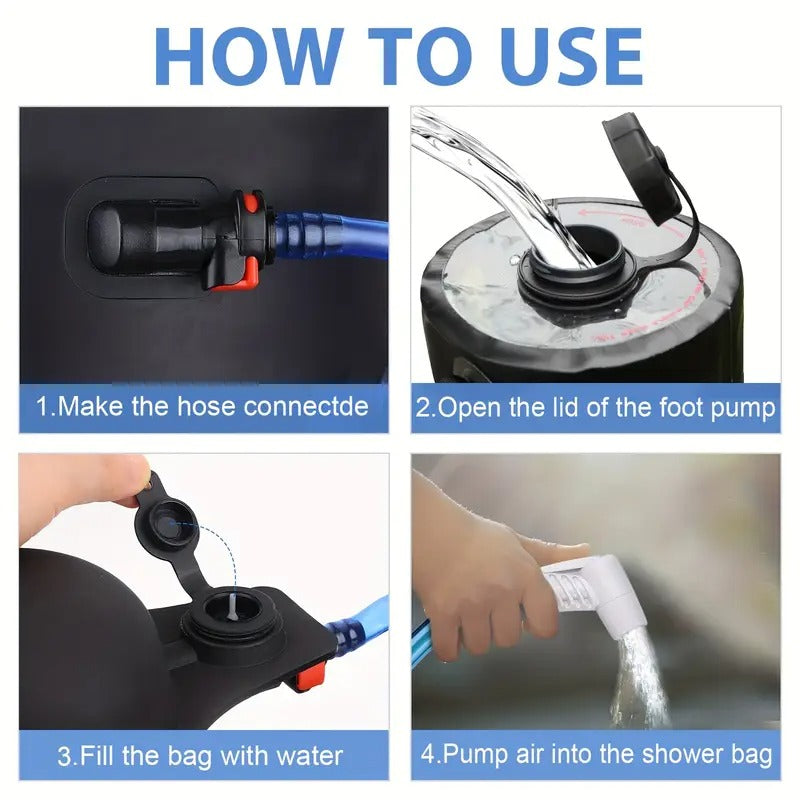 HOW TO USE

1.Make the hose connectde

2.Open the lid of the foot pump

3.Fill the bag with water

4.Pump air into the shower bag