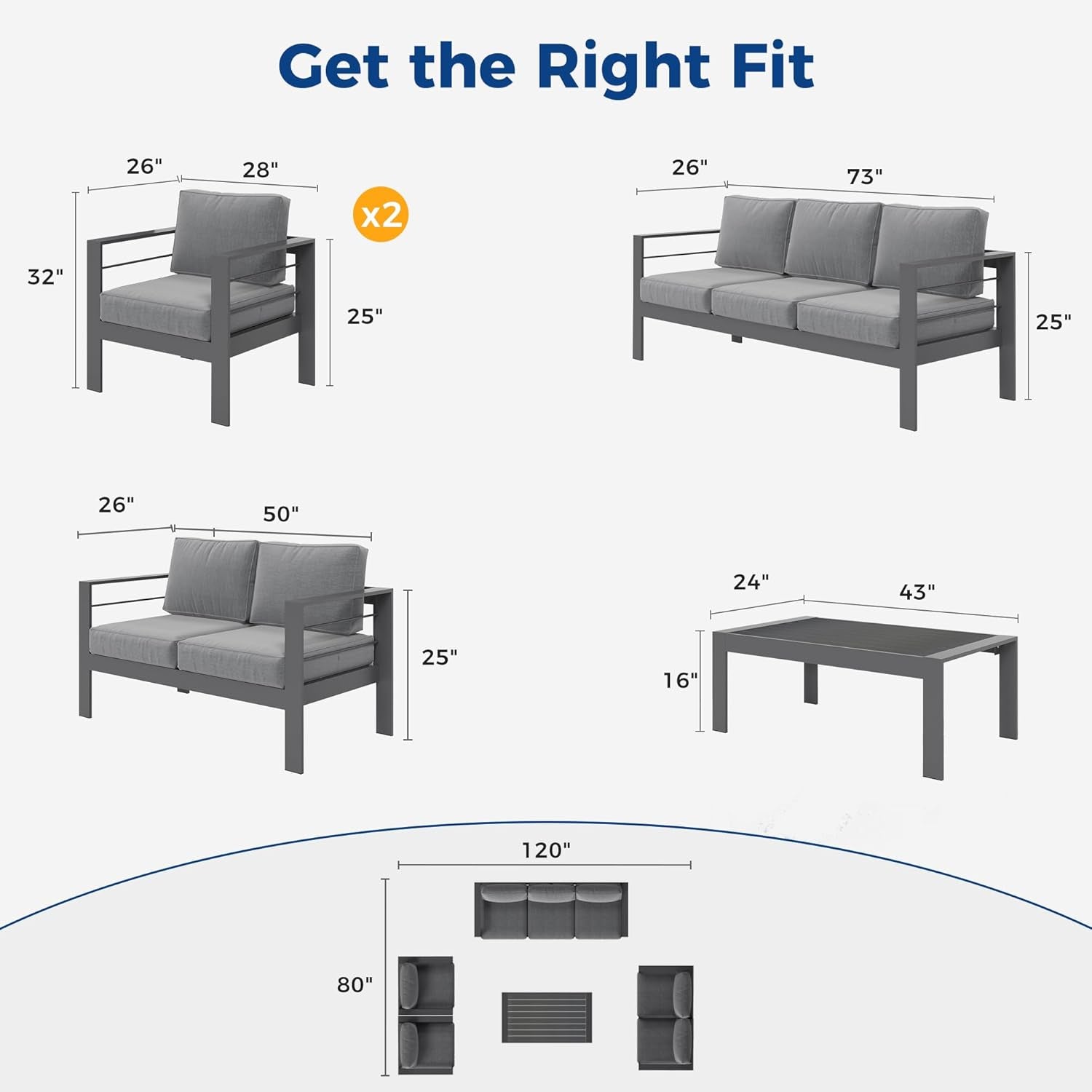 Get the Right Fit

26"
28"
x2
32"
25"

26"
73"
25"

26"
50"
25"

24"
43"
16"

120"
80"